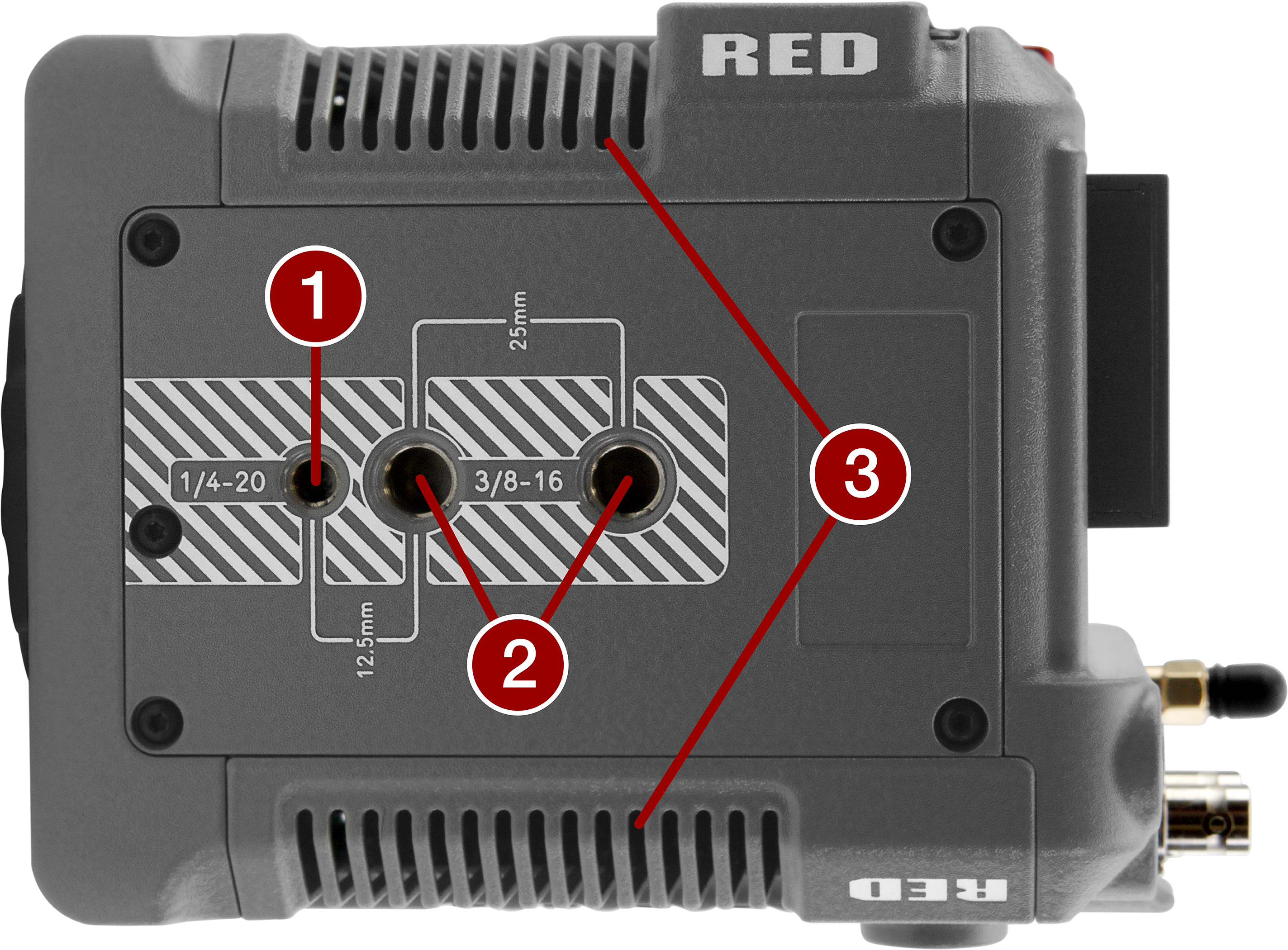 RED

1

25mm

1/4-20

3/8-16

3

12.5mm

2

RED